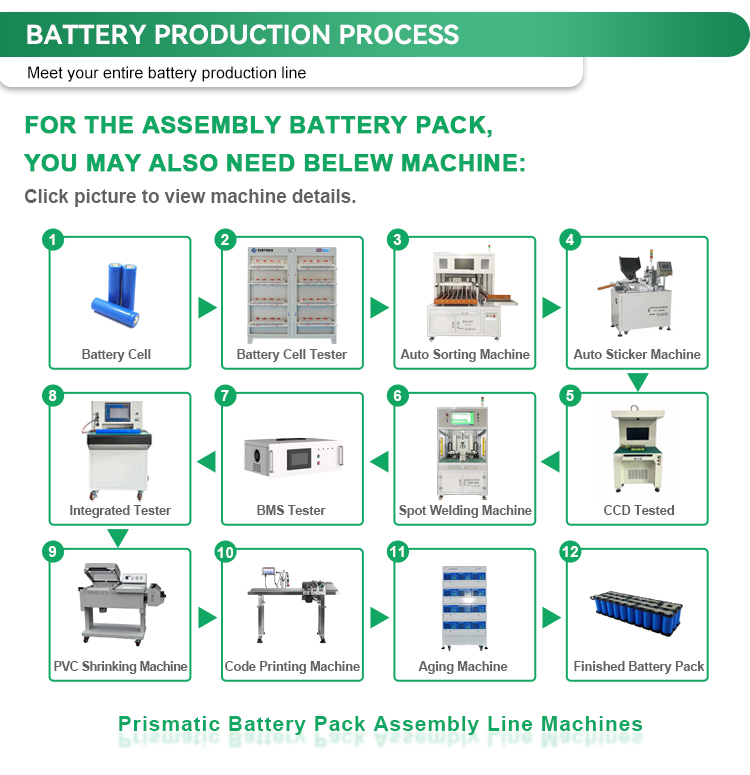 BATTERY PRODUCTION PROCESS

Meet your entire battery production line

FOR THE ASSEMBLY BATTERY PACK,
YOU MAY ALSO NEED BELEW MACHINE:

Click picture to view machine details.

1 Battery Cell
2 Battery Cell Tester
3 Auto Sorting Machine
4 Auto Sticker Machine
5 CCD Tested
6 Spot Welding Machine
7 BMS Tester
8 Integrated Tester
9 PVC Shrinking Machine
10 Code Printing Machine
11 Aging Machine
12 Finished Battery Pack

Prismatic Battery Pack Assembly Line Machines